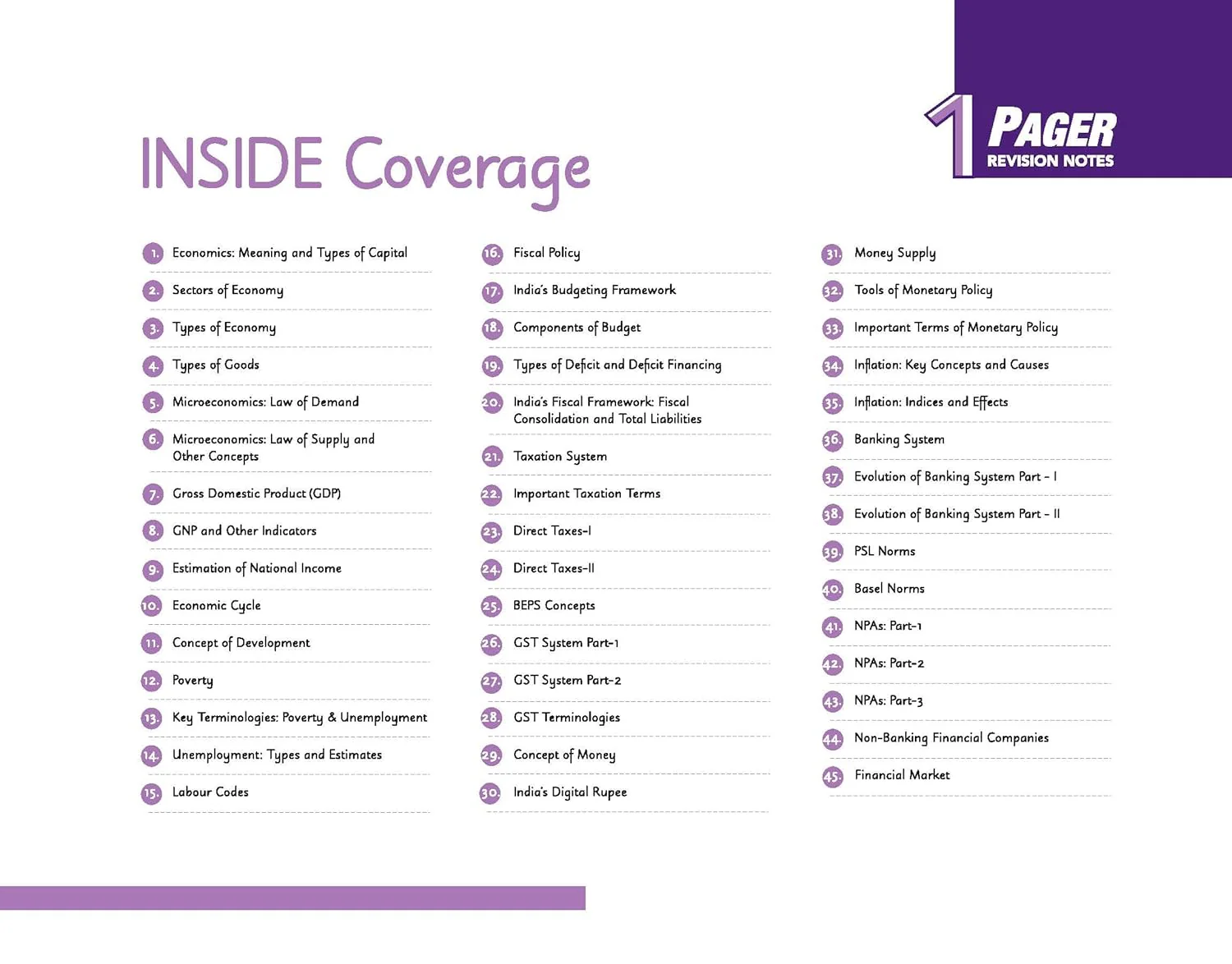 1 PAGER
REVISION NOTES

INSIDE Coverage

1. Economics: Meaning and Types of Capital

2. Sectors of Economy

3. Types of Economy

4. Types of Goods

5. Microeconomics: Law of Demand

6. Microeconomics: Law of Supply and Other Concepts

7. Gross Domestic Product (GDP)

8. GNP and Other Indicators

9. Estimation of National Income

10. Economic Cycle

11. Concept of Development

12. Poverty

13. Key Terminologies: Poverty & Unemployment

14. Unemployment: Types and Estimates

15. Labour Codes

16. Fiscal Policy

17. India's Budgeting Framework

18. Components of Budget

19. Types of Deficit and Deficit Financing

20. India's Fiscal Framework: Fiscal Consolidation and Total Liabilities

21. Taxation System

22. Important Taxation Terms

23. Direct Taxes-I

24. Direct Taxes-II

25. BEPS Concepts

26. GST System Part-1

27. GST System Part-2

28. GST Terminologies

29. Concept of Money

30. India's Digital Rupee

31. Money Supply

32. Tools of Monetary Policy

33. Important Terms of Monetary Policy

34. Inflation: Key Concepts and Causes

35. Inflation: Indices and Effects

36. Banking System

37. Evolution of Banking System Part - I

38. Evolution of Banking System Part - II

39. PSL Norms

40. Basel Norms

41. NPAs: Part-1

42. NPAs: Part-2

43. NPAs: Part-3

44. Non-Banking Financial Companies

45. Financial Market